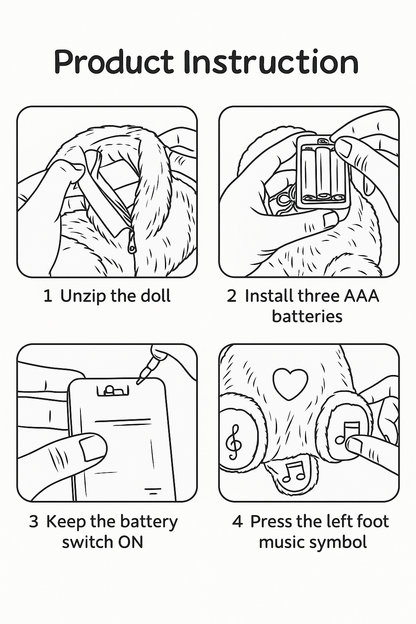 Product Instruction

1 Unzip the doll

2 Install three AAA batteries

3 Keep the battery switch ON

4 Press the left foot music symbol